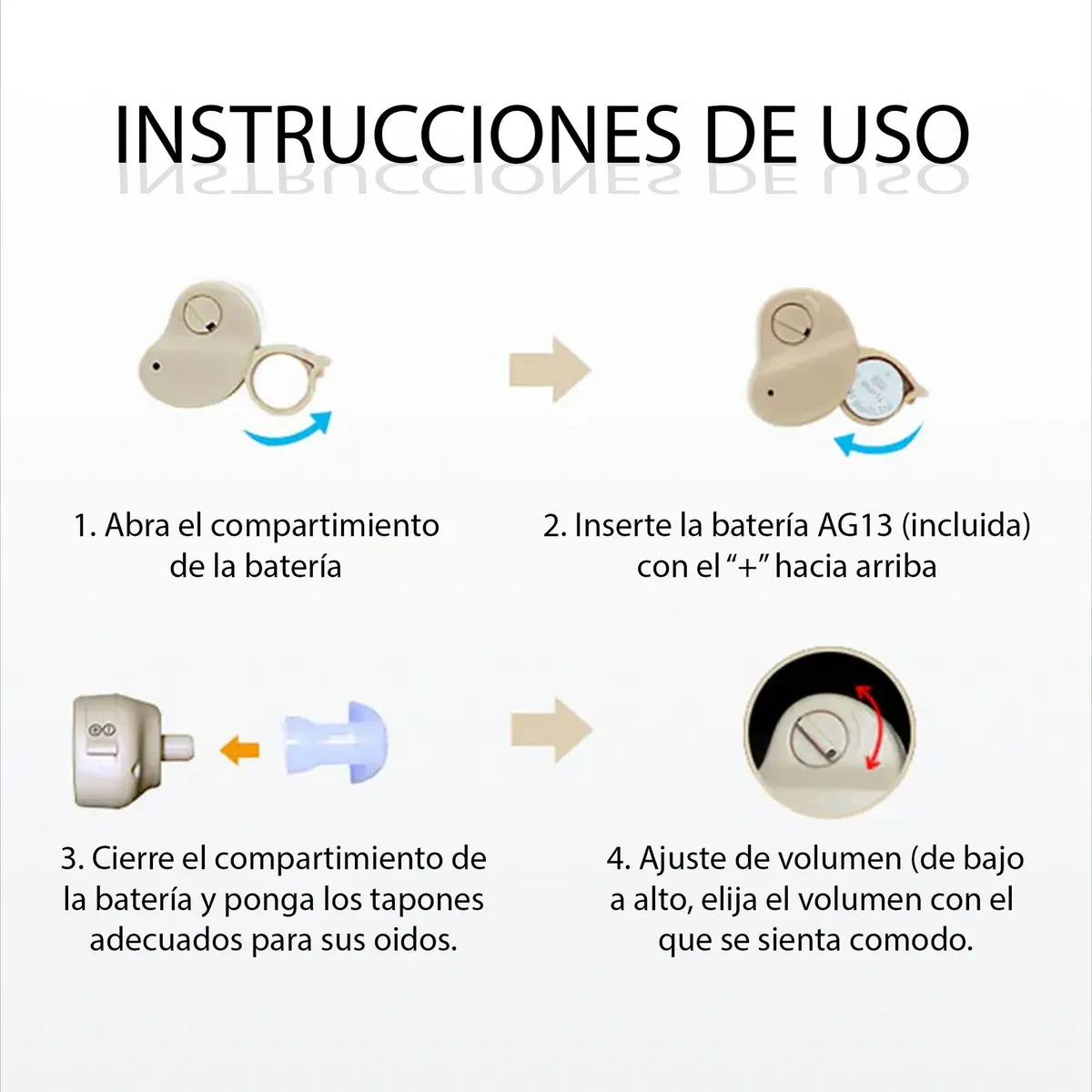 INSTRUCCIONES DE USO

1. Abra el compartimiento de la batería

2. Inserte la batería AG13 (incluida) con el “+” hacia arriba

3. Cierre el compartimiento de la batería y ponga los tapones adecuados para sus oidos.

4. Ajuste de volumen (de bajo a alto, elija el volumen con el que se sienta comodo.