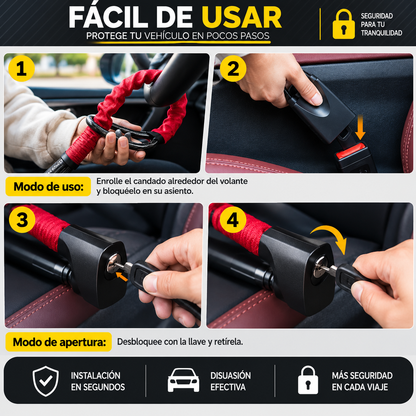 FÁCIL DE USAR
PROTEGE TU VEHÍCULO EN POCOS PASOS

SEGURIDAD PARA TU TRANQUILIDAD

1

2

Modo de uso: Enrolle el candado alrededor del volante y bloquéelo en su asiento.

3

4

Modo de apertura: Desbloquee con la llave y retírela.

INSTALACIÓN EN SEGUNDOS

DISUASIÓN EFECTIVA

MÁS SEGURIDAD EN CADA VIAJE