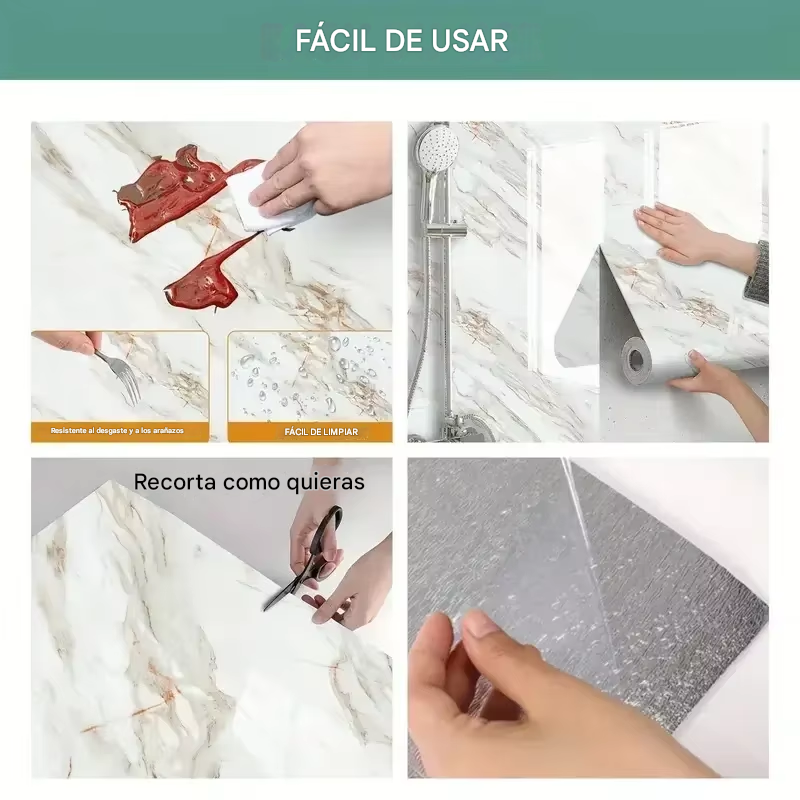 FÁCIL DE USAR

Resistente al desgaste y a los arañazos

FÁCIL DE LIMPIAR

Recorta como quieras